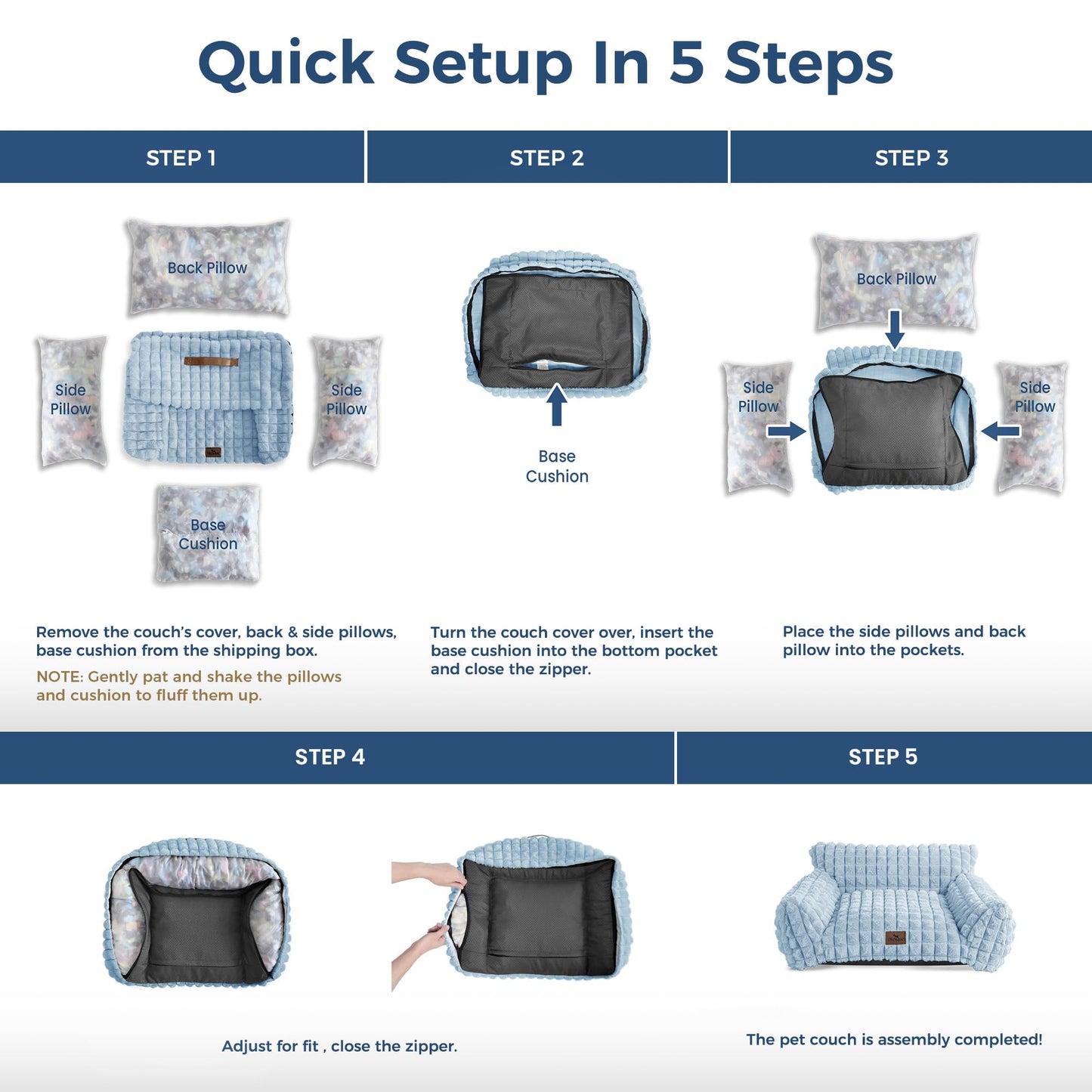 Quick Setup In 5 Steps

STEP 1

Back Pillow

Side Pillow

Side Pillow

Base Cushion

Remove the couch's cover, back & side pillows, base cushion from the shipping box.

NOTE: Gently pat and shake the pillows and cushion to fluff them up.

STEP 2

Base Cushion

Turn the couch cover over, insert the base cushion into the bottom pocket and close the zipper.

STEP 3

Back Pillow

Side Pillow

Side Pillow

Place the side pillows and back pillow into the pockets.

STEP 4

Adjust for fit , close the zipper.

STEP 5

The pet couch is assembly completed!