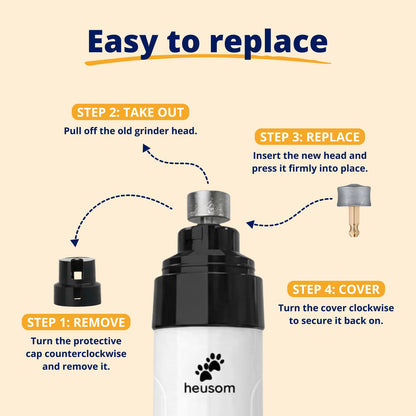 Easy to replace

STEP 2: TAKE OUT
Pull off the old grinder head.

STEP 3: REPLACE
Insert the new head and press it firmly into place.

STEP 1: REMOVE
Turn the protective cap counterclockwise and remove it.

STEP 4: COVER
Turn the cover clockwise to secure it back on.

heusom