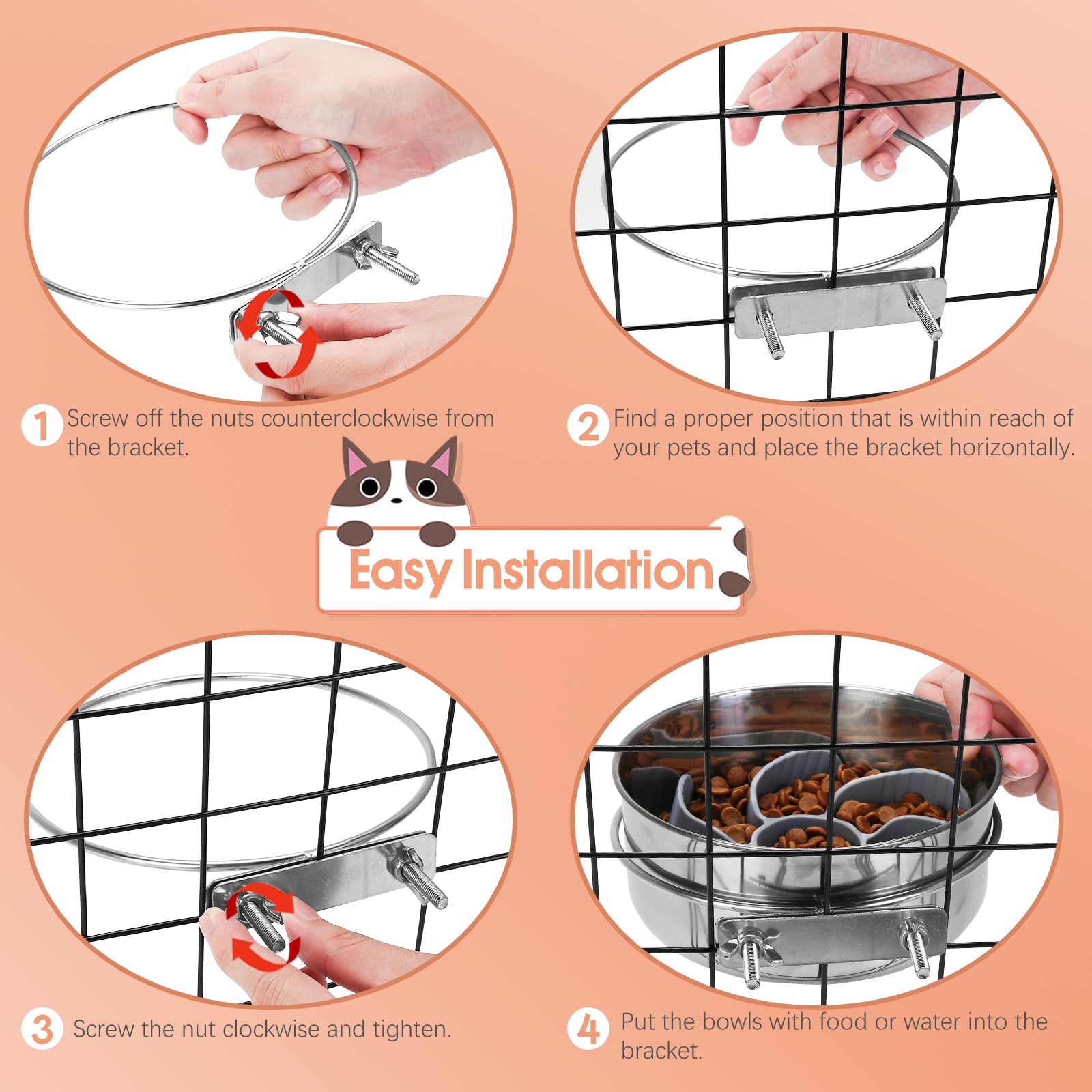 1 Screw off the nuts counterclockwise from the bracket.

2 Find a proper position that is within reach of your pets and place the bracket horizontally.

Easy Installation

3 Screw the nut clockwise and tighten.

4 Put the bowls with food or water into the bracket.