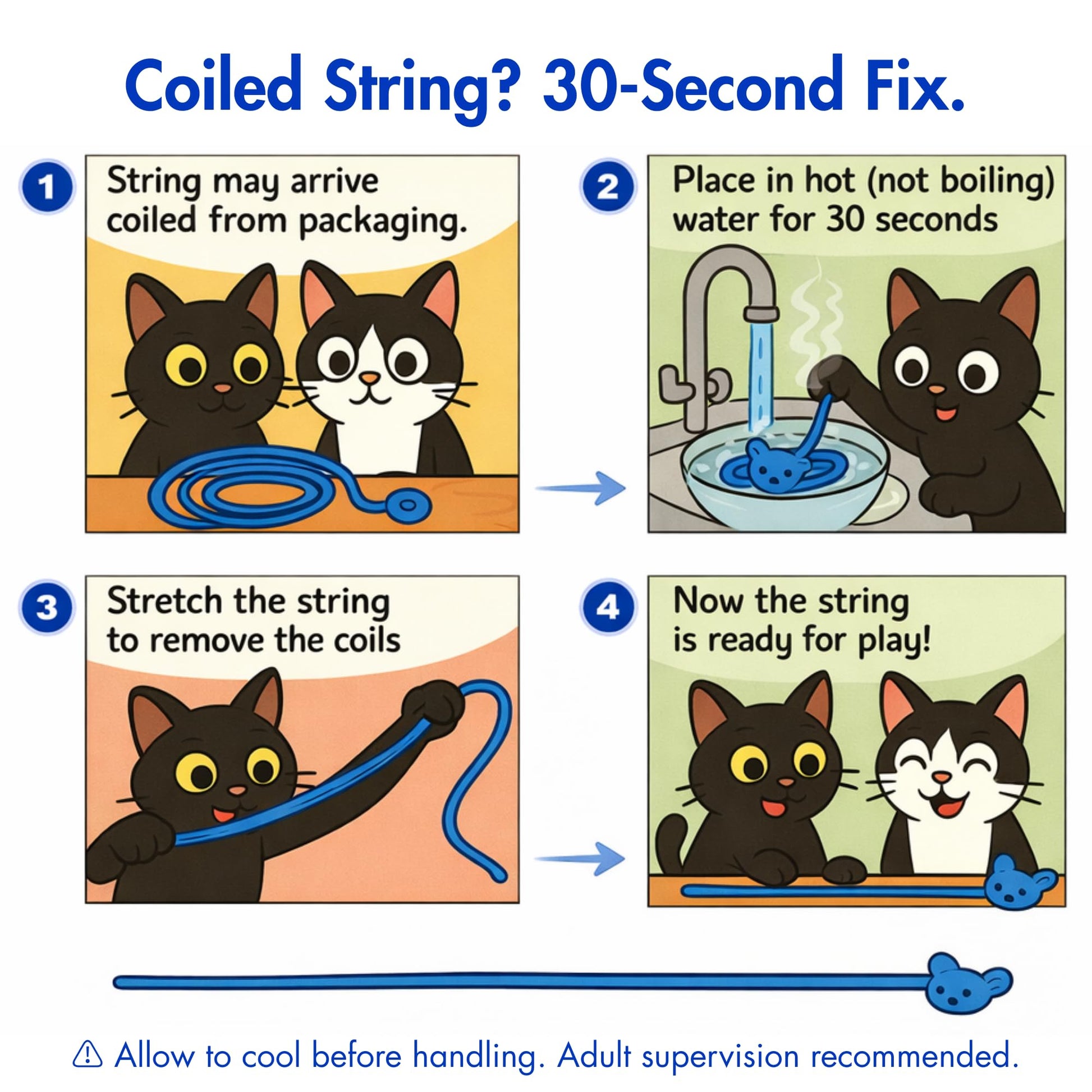 Coiled String? 30-Second Fix.

1
String may arrive coiled from packaging.

2
Place in hot (not boiling) water for 30 seconds

3
Stretch the string to remove the coils

4
Now the string is ready for play!

⚠ Allow to cool before handling. Adult supervision recommended.